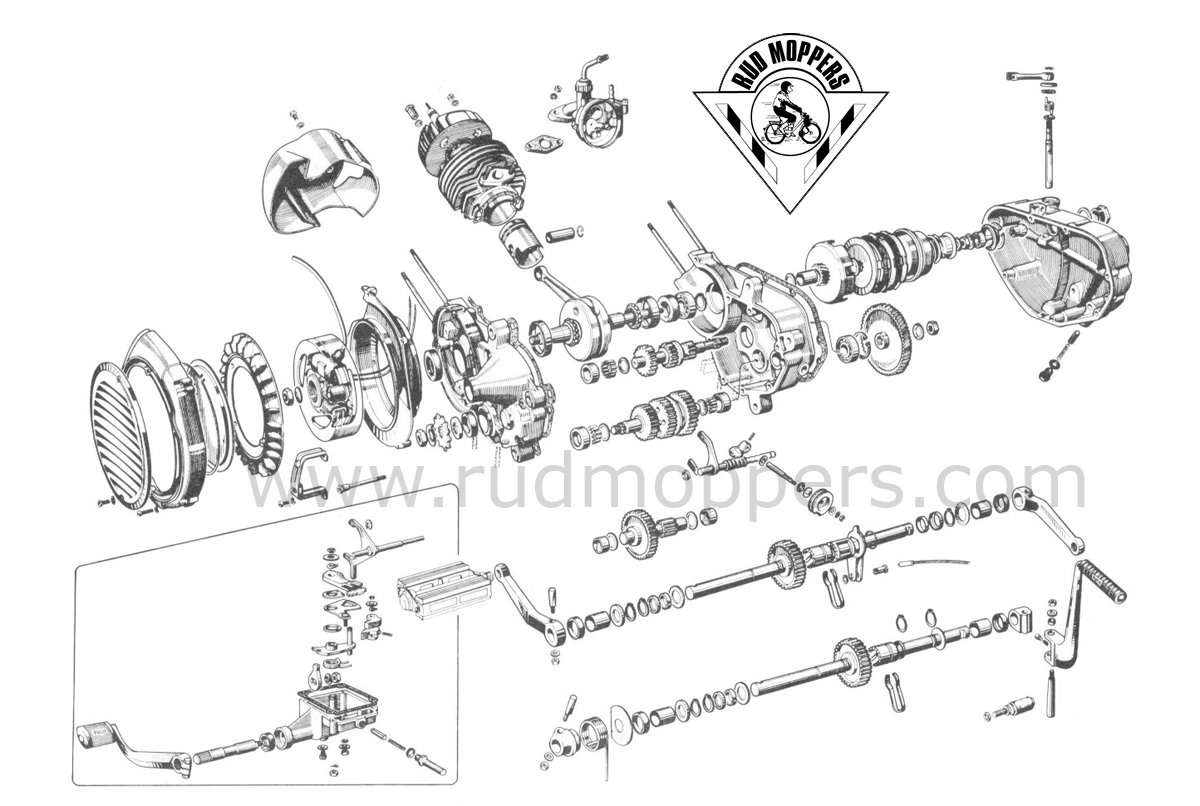 RUD MOPPERS

www.rudmoppers.com